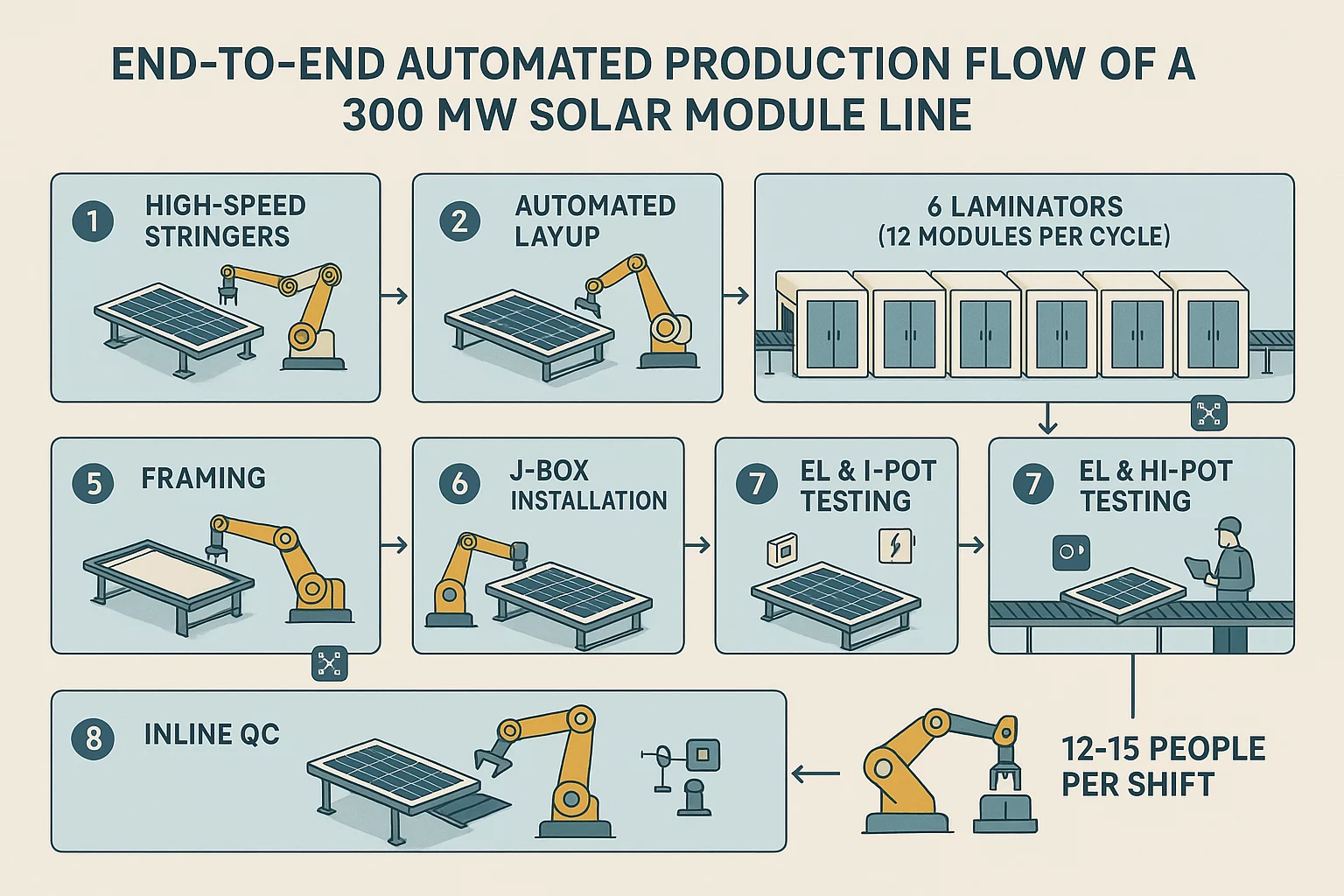 END-TO-END AUTOMATED PRODUCTION FLOW OF A 300 MW SOLAR MODULE LINE

1 HIGH-SPEED STRINGERS

2 AUTOMATED LAYUP

6 LAMINATORS (12 MODULES PER CYCLE)

5 FRAMING

6 J-BOX INSTALLATION

7 EL & I-POT TESTING

7 EL & HI-POT TESTING

8 INLINE QC

12-15 PEOPLE PER SHIFT